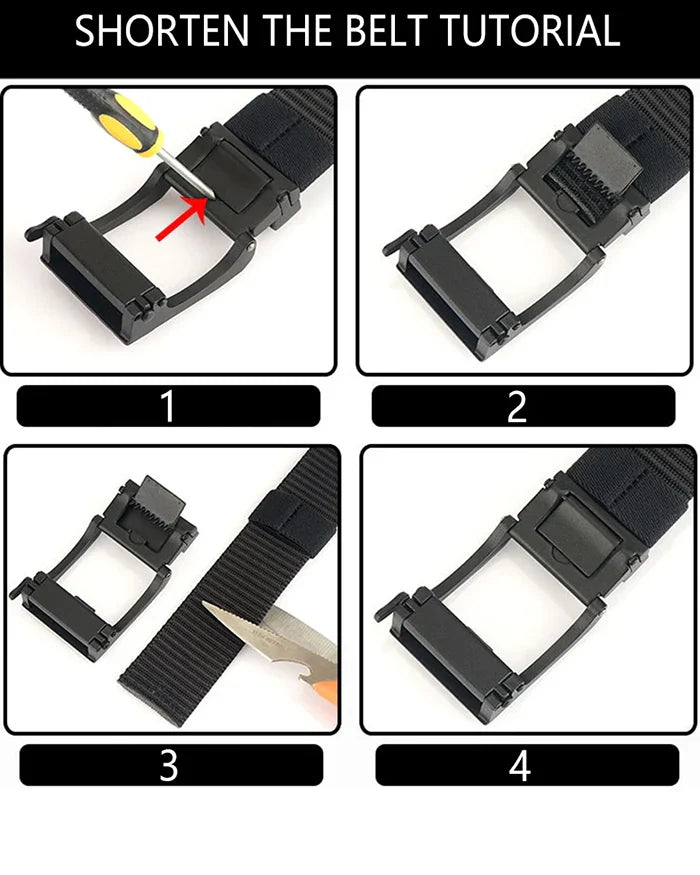 SHORTEN THE BELT TUTORIAL

1

2

3

4